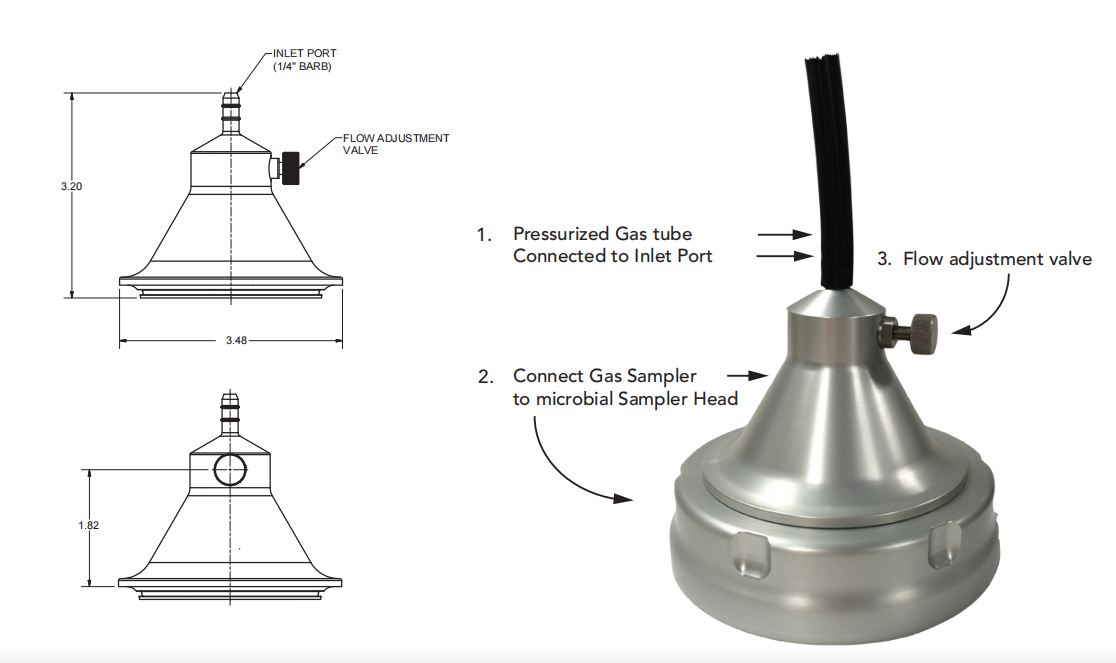 INLET PORT
(1/4" BARB)

FLOW ADJUSTMENT VALVE

3.20

3.48

1.82

1. Pressurized Gas tube Connected to Inlet Port

3. Flow adjustment valve

2. Connect Gas Sampler to microbial Sampler Head